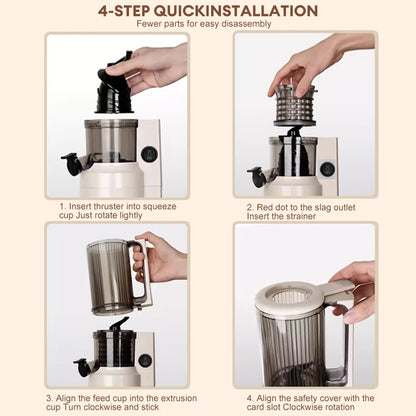 4-STEP QUICKINSTALLATION
Fewer parts for easy disassembly

1. Insert thruster into squeeze cup Just rotate lightly

2. Red dot to the slag outlet Insert the strainer

3. Align the feed cup into the extrusion cup Turn clockwise and stick

4. Align the safety cover with the card slot Clockwise rotation